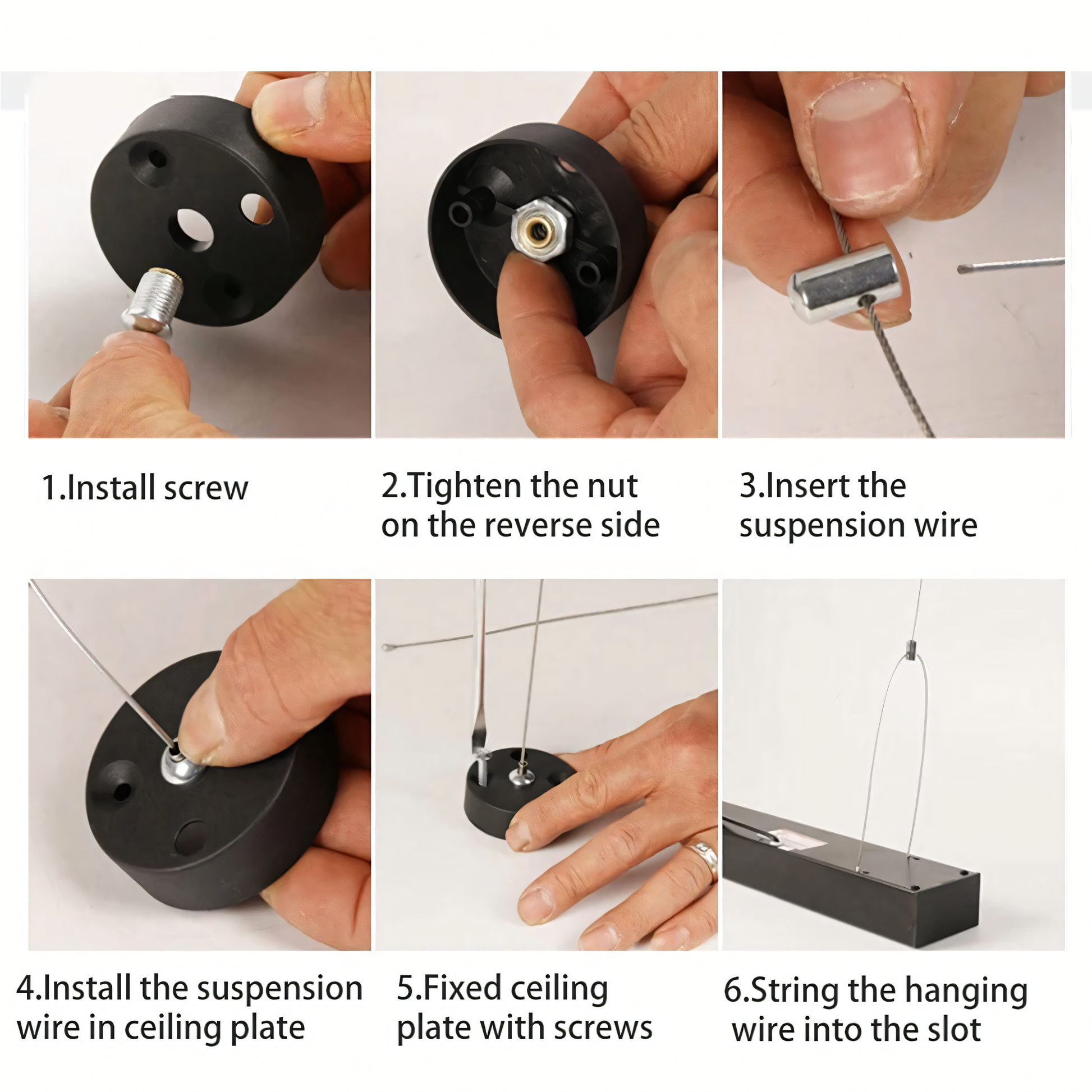 1.Install screw

2.Tighten the nut on the reverse side

3.Insert the suspension wire

4.Install the suspension wire in ceiling plate

5.Fixed ceiling plate with screws

6.String the hanging wire into the slot