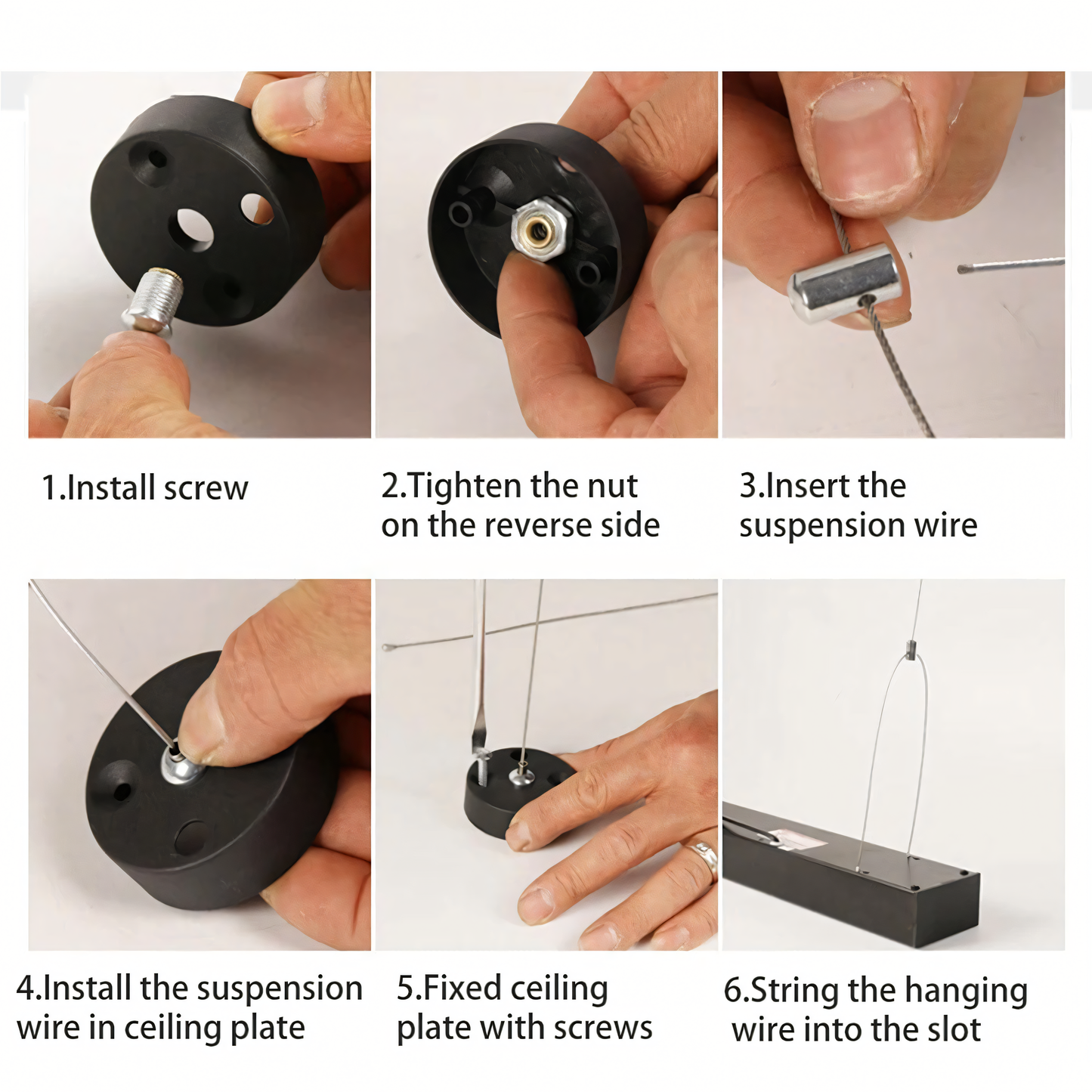 1.Install screw

2.Tighten the nut on the reverse side

3.Insert the suspension wire

4.Install the suspension wire in ceiling plate

5.Fixed ceiling plate with screws

6.String the hanging wire into the slot