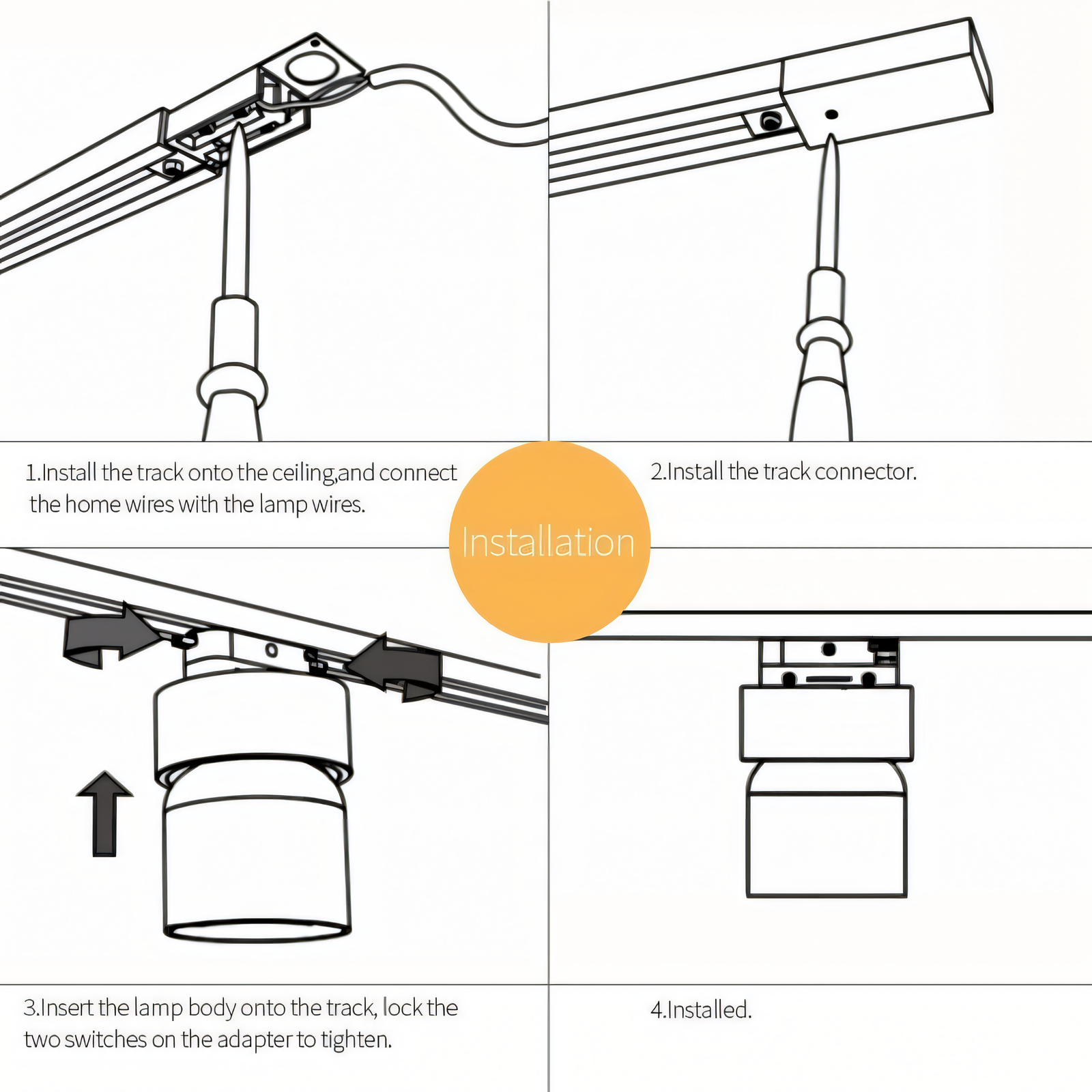 1.Install the track onto the ceiling,and connect the home wires with the lamp wires.

Installation

2.Install the track connector.

3.Insert the lamp body onto the track, lock the two switches on the adapter to tighten.

4.Installed.